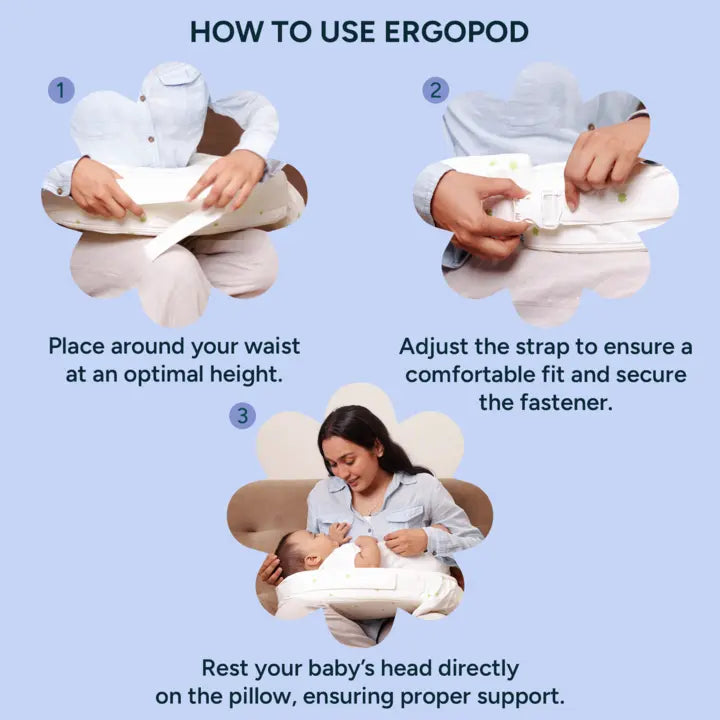 HOW TO USE ERGOPOD

1

Place around your waist at an optimal height.

2

Adjust the strap to ensure a comfortable fit and secure the fastener.

3

Rest your baby's head directly on the pillow, ensuring proper support.