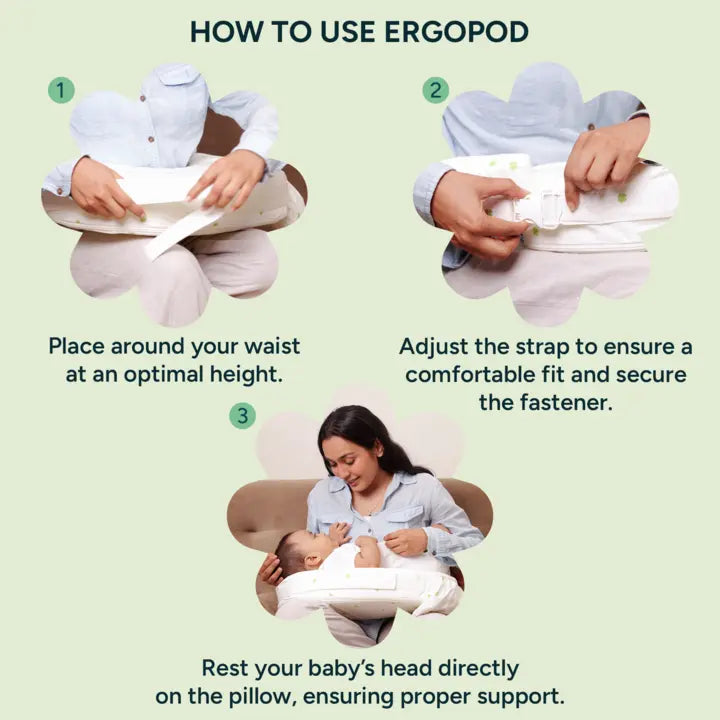 HOW TO USE ERGOPOD

1

Place around your waist at an optimal height.

2

Adjust the strap to ensure a comfortable fit and secure the fastener.

3

Rest your baby's head directly on the pillow, ensuring proper support.