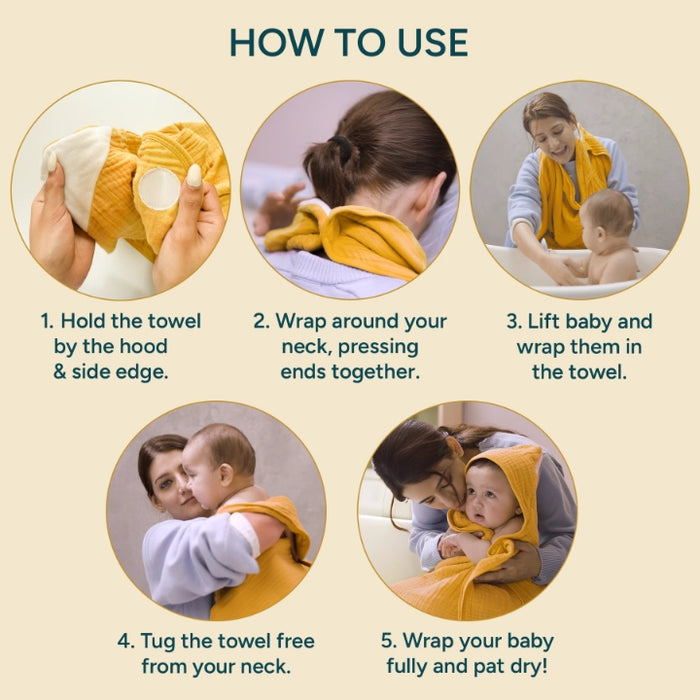 HOW TO USE

1. Hold the towel by the hood & side edge.

2. Wrap around your neck, pressing ends together.

3. Lift baby and wrap them in the towel.

4. Tug the towel free from your neck.

5. Wrap your baby fully and pat dry!