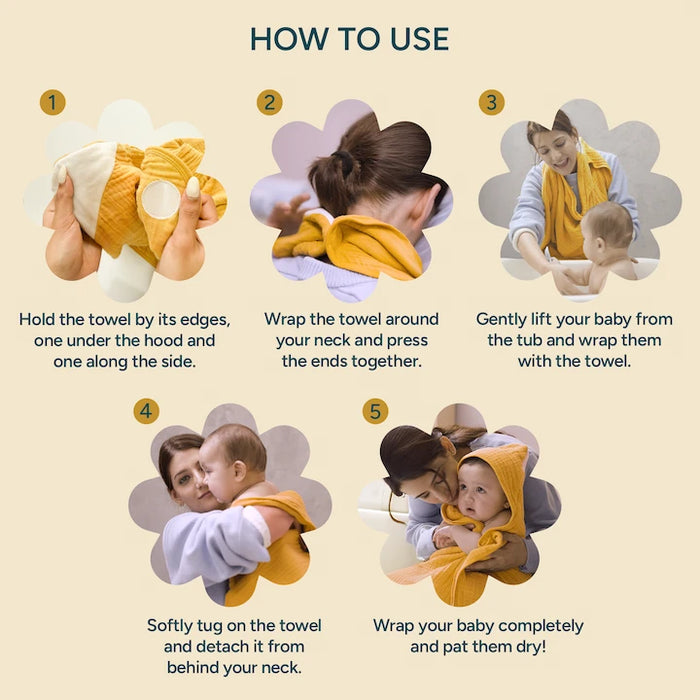 HOW TO USE

1

Hold the towel by its edges, one under the hood and one along the side.

2

Wrap the towel around your neck and press the ends together.

3

Gently lift your baby from the tub and wrap them with the towel.

4

Softly tug on the towel and detach it from behind your neck.

5

Wrap your baby completely and pat them dry!