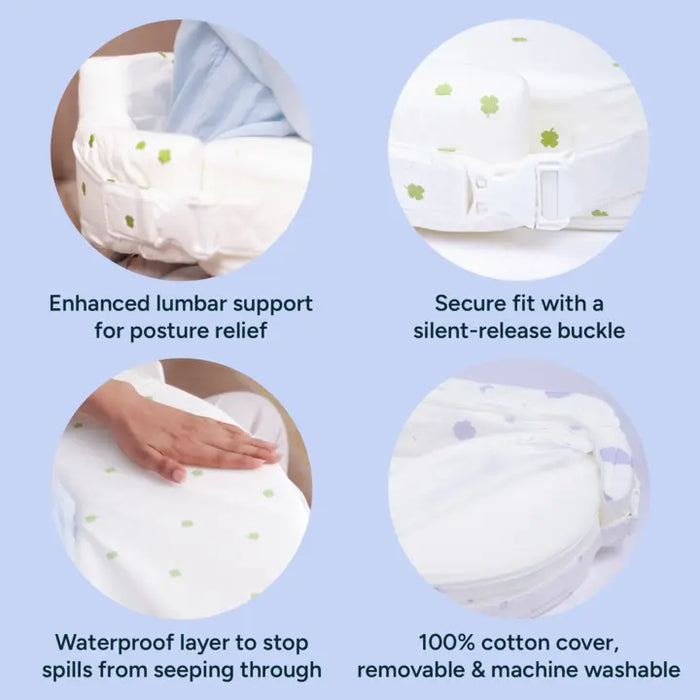 Enhanced lumbar support for posture relief

Secure fit with a silent-release buckle

Waterproof layer to stop spills from seeping through

100% cotton cover, removable & machine washable